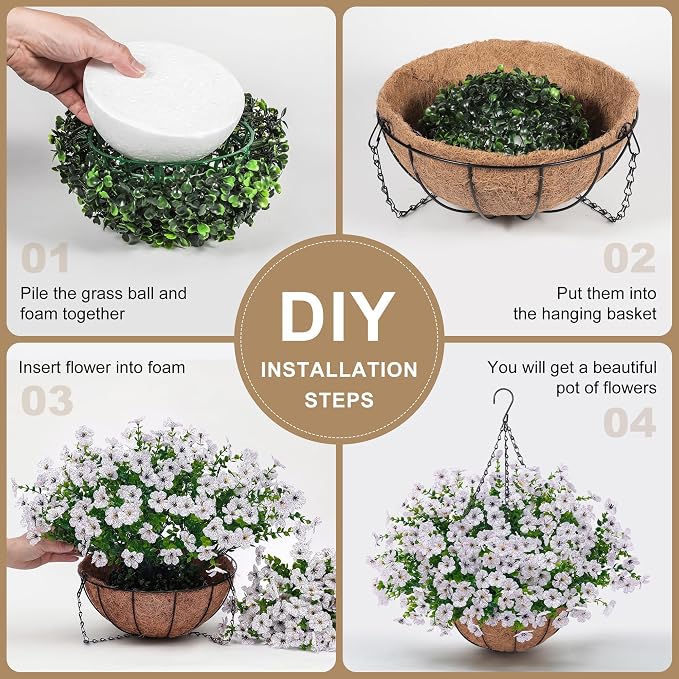 01

Pile the grass ball and foam together

02

Put them into the hanging basket

DIY

INSTALLATION STEPS

Insert flower into foam

03

You will get a beautiful pot of flowers

04