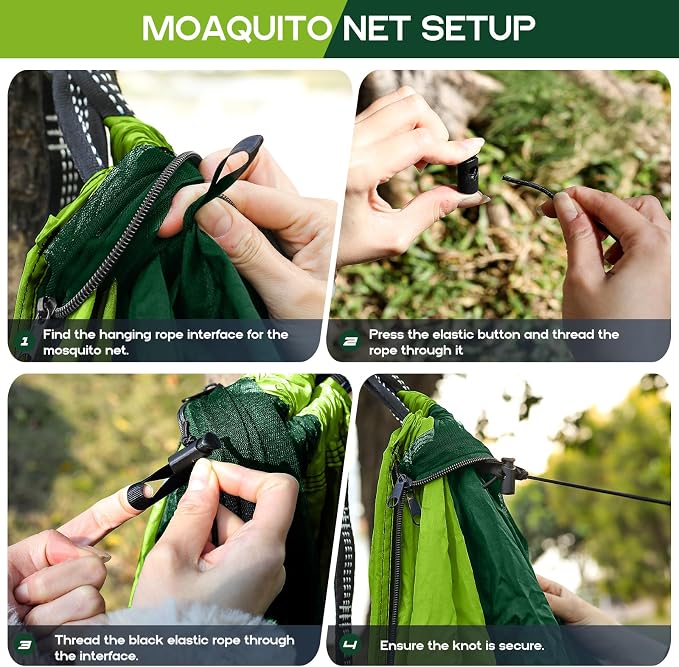 MOAQUITO NET SETUP

1 Find the hanging rope interface for the mosquito net.

2 Press the elastic button and thread the rope through it

3 Thread the black elastic rope through the interface.

4 Ensure the knot is secure.