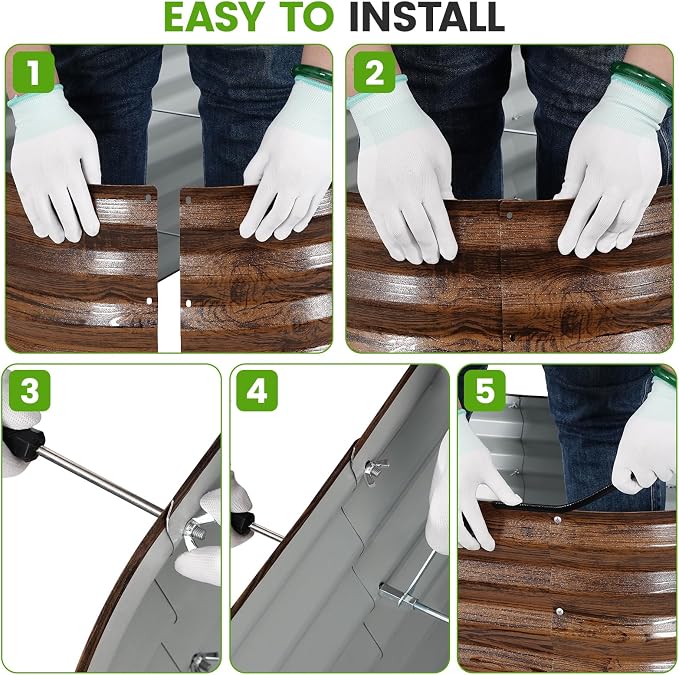 EASY TO INSTALL

1

2

3

4

5