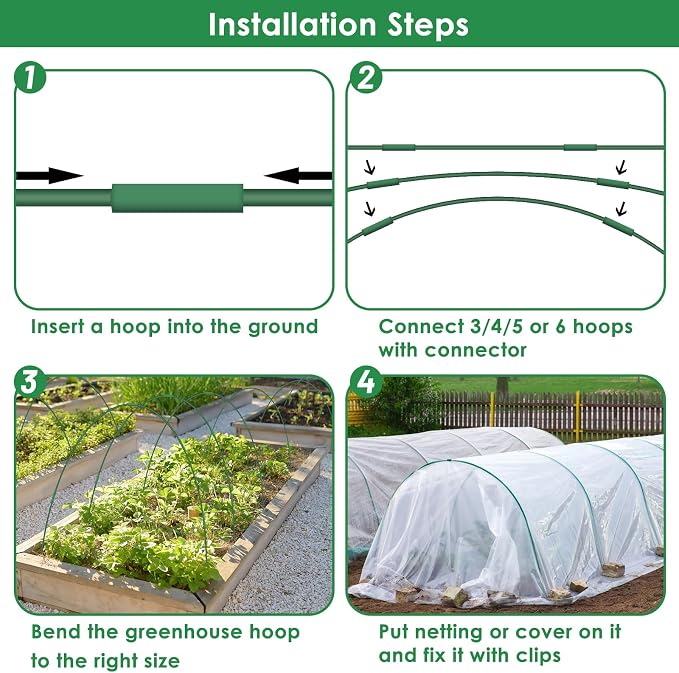 Installation Steps

1

Insert a hoop into the ground

2

Connect 3/4/5 or 6 hoops with connector

3

Bend the greenhouse hoop to the right size

4

Put netting or cover on it and fix it with clips