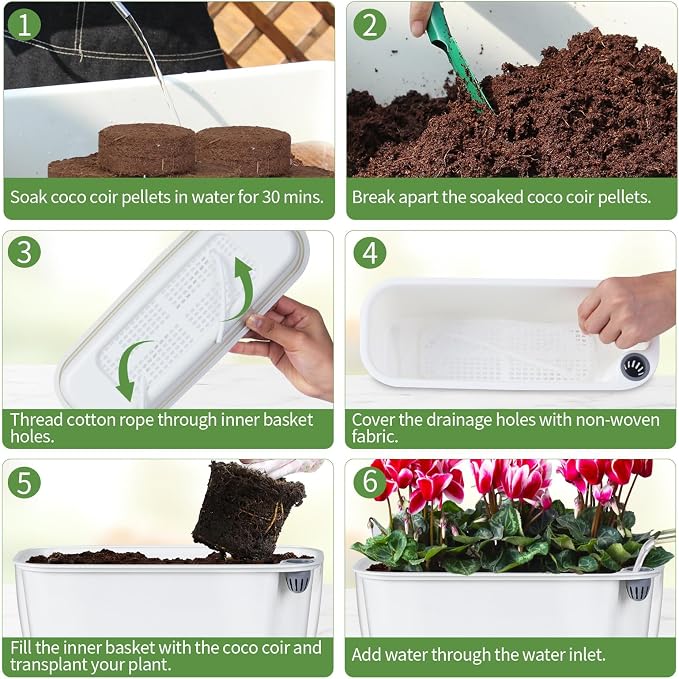 1
Soak coco coir pellets in water for 30 mins.

2
Break apart the soaked coco coir pellets.

3
Thread cotton rope through inner basket holes.

4
Cover the drainage holes with non-woven fabric.

5
Fill the inner basket with the coco coir and transplant your plant.

6
Add water through the water inlet.