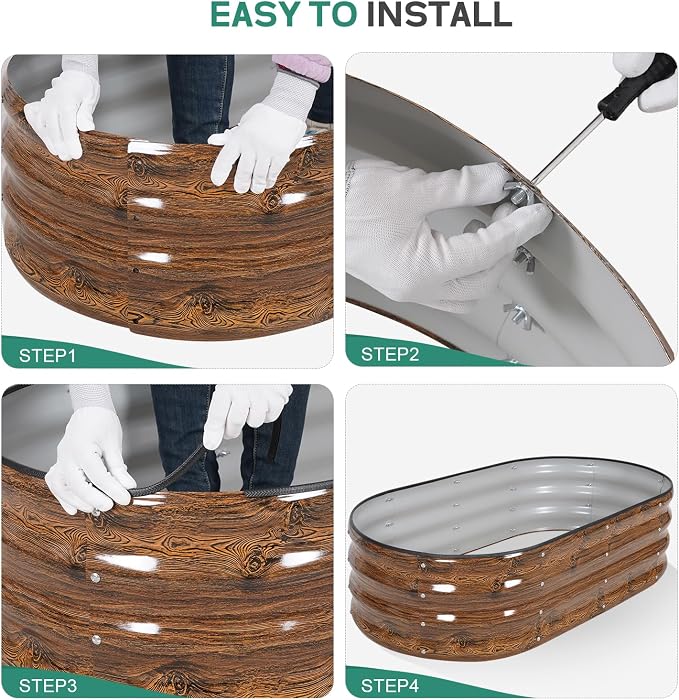 EASY TO INSTALL

STEP1

STEP2

STEP3

STEP4