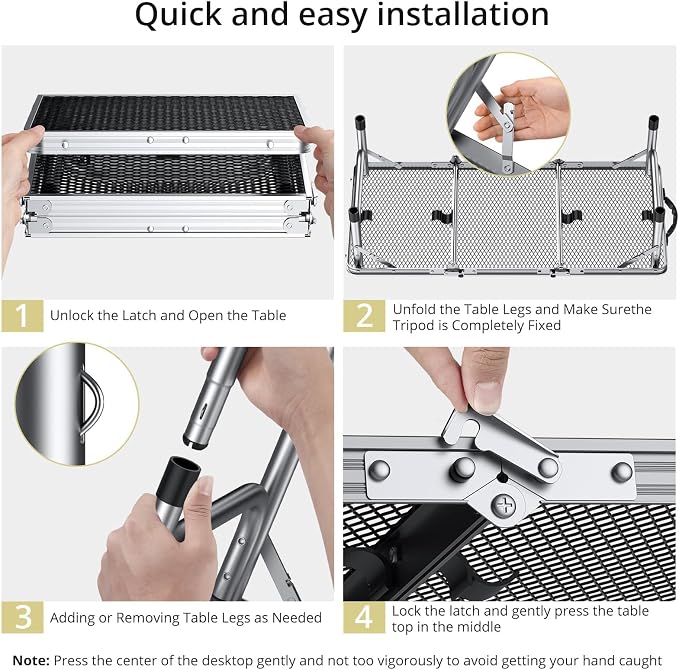 Quick and easy installation

1 Unlock the Latch and Open the Table

2 Unfold the Table Legs and Make Surethe Tripod is Completely Fixed

3 Adding or Removing Table Legs as Needed

4 Lock the latch and gently press the table top in the middle

Note: Press the center of the desktop gently and not too vigorously to avoid getting your hand caught