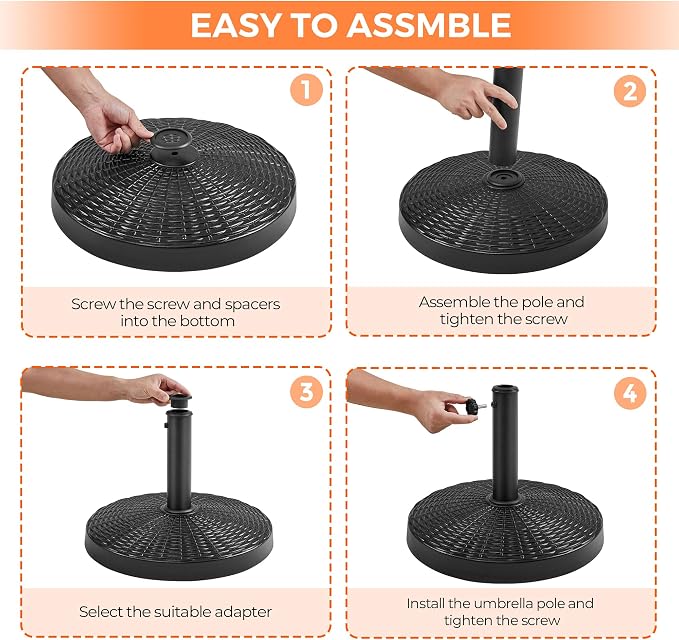 EASY TO ASSMBLE

1

Screw the screw and spacers into the bottom

2

Assemble the pole and tighten the screw

3

Select the suitable adapter

4

Install the umbrella pole and tighten the screw