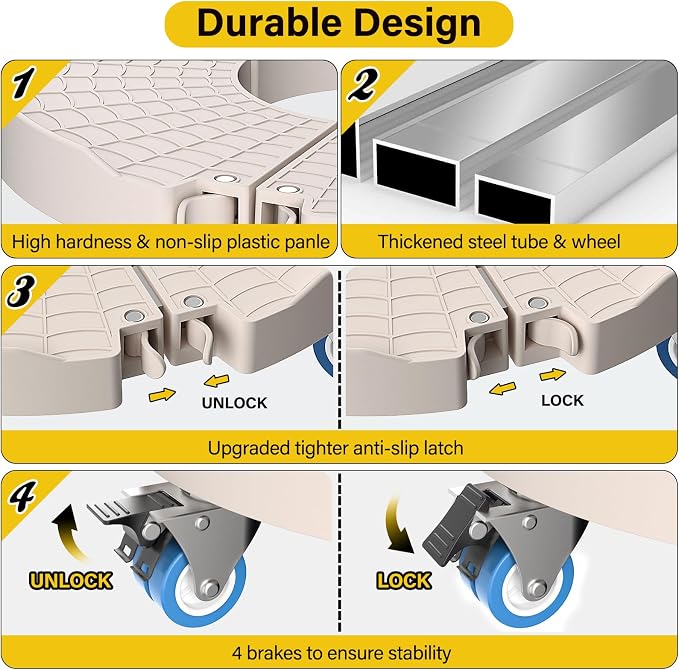 Durable Design

1

High hardness & non-slip plastic panle

2

Thickened steel tube & wheel

3

UNLOCK

LOCK

Upgraded tighter anti-slip latch

4

UNLOCK

LOCK

4 brakes to ensure stability