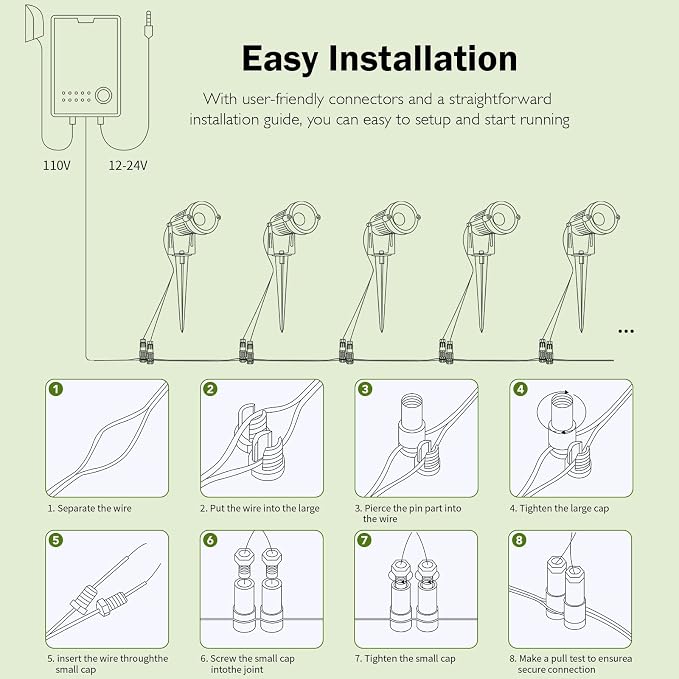 Easy Installation

With user-friendly connectors and a straightforward installation guide, you can easy to setup and start running

110V

12-24V

...

1

1. Separate the wire

2

2. Put the wire into the large

3

3. Pierce the pin part into the wire

4

4. Tighten the large cap

5

5. insert the wire throughthe small cap

6

6. Screw the small cap intothe joint

7

7. Tighten the small cap

8

8. Make a pull test to ensurea secure connection