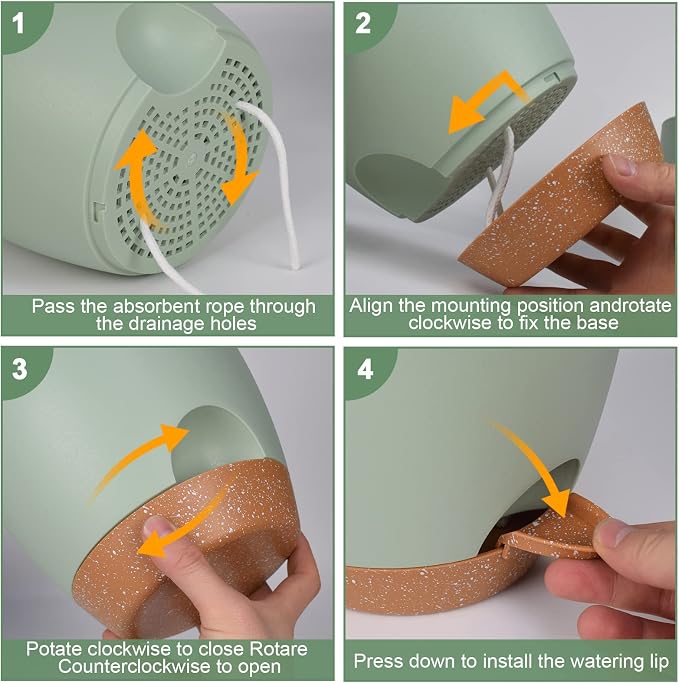 1

Pass the absorbent rope through the drainage holes

2

Align the mounting position androtate clockwise to fix the base

3

Potate clockwise to close Rotare Counterclockwise to open

4

Press down to install the watering lip