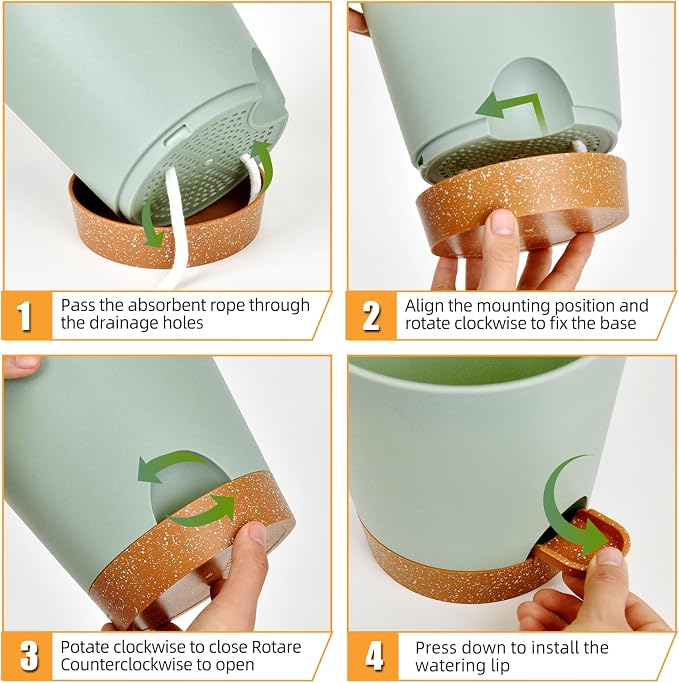 1
Pass the absorbent rope through the drainage holes

2
Align the mounting position and rotate clockwise to fix the base

3
Potate clockwise to close Rotare Counterclockwise to open

4
Press down to install the watering lip