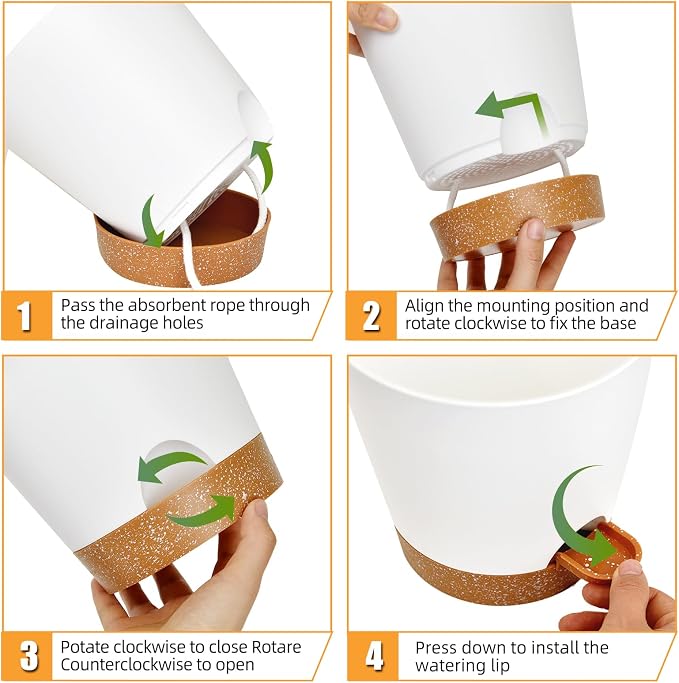 1 Pass the absorbent rope through the drainage holes

2 Align the mounting position and rotate clockwise to fix the base

3 Potate clockwise to close Rotare Counterclockwise to open

4 Press down to install the watering lip