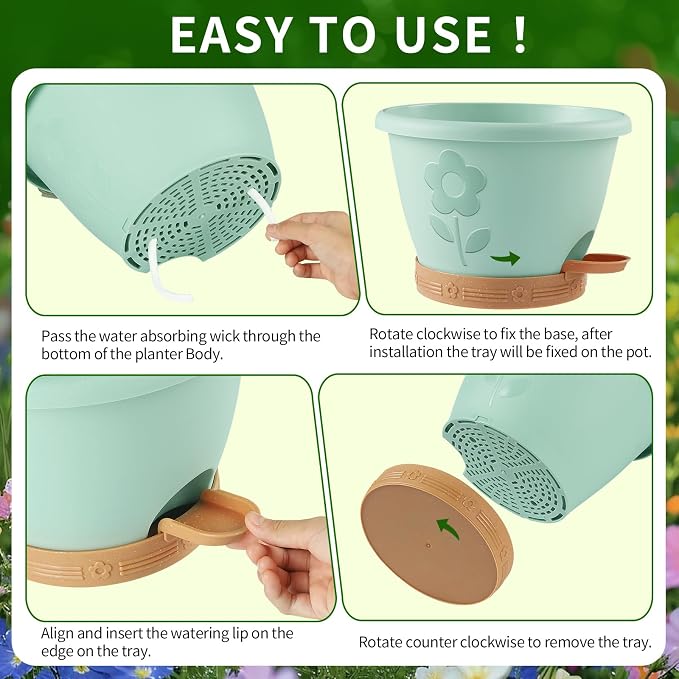 EASY TO USE !

Pass the water absorbing wick through the bottom of the planter Body.

Rotate clockwise to fix the base, after installation the tray will be fixed on the pot.

Align and insert the watering lip on the edge on the tray.

Rotate counter clockwise to remove the tray.