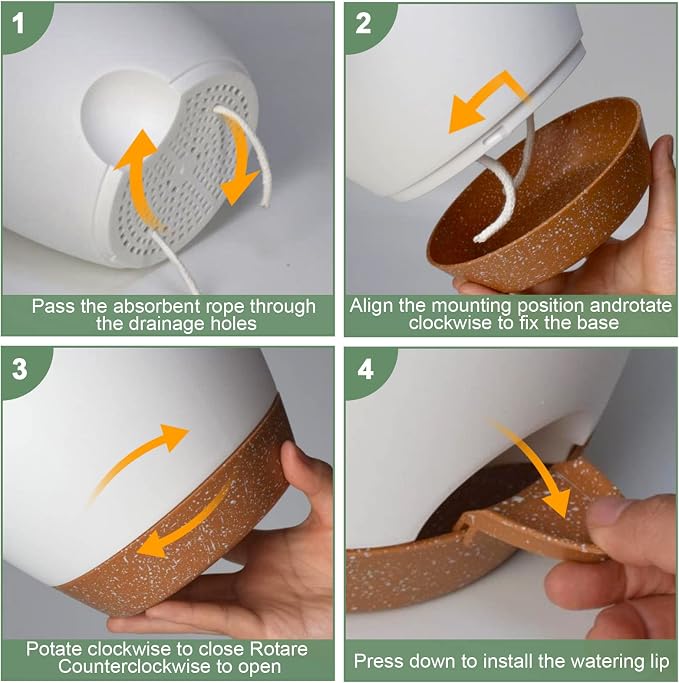 1

Pass the absorbent rope through the drainage holes

2

Align the mounting position androtate clockwise to fix the base

3

Potate clockwise to close Rotare Counterclockwise to open

4

Press down to install the watering lip