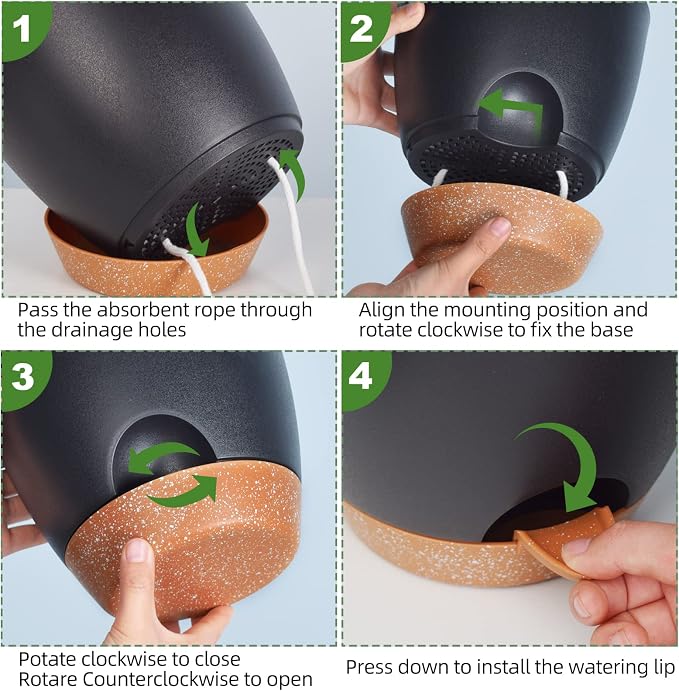 1

Pass the absorbent rope through the drainage holes

2

Align the mounting position and rotate clockwise to fix the base

3

Potate clockwise to close
Rotare Counterclockwise to open

4

Press down to install the watering lip