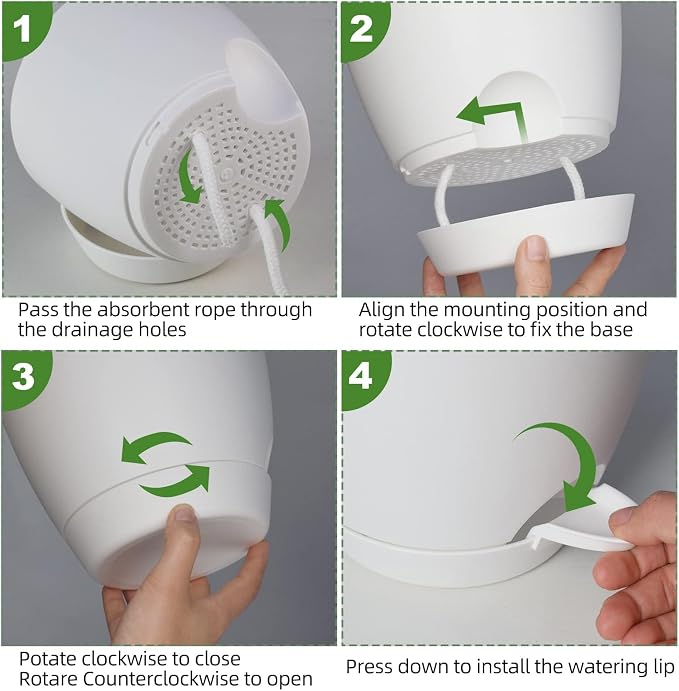 1

Pass the absorbent rope through the drainage holes

2

Align the mounting position and rotate clockwise to fix the base

3

Potate clockwise to close
Rotare Counterclockwise to open

4

Press down to install the watering lip