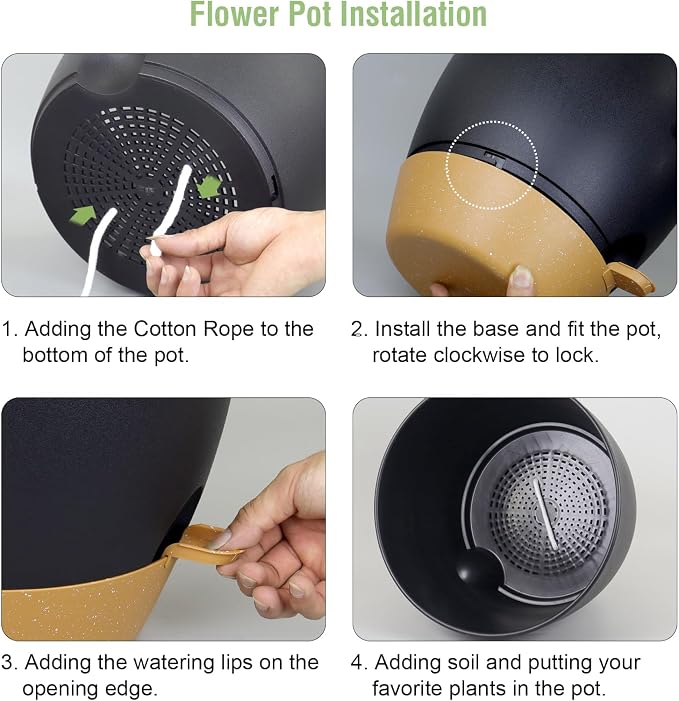 Flower Pot Installation

1. Adding the Cotton Rope to the bottom of the pot.

2. Install the base and fit the pot, rotate clockwise to lock.

3. Adding the watering lips on the opening edge.

4. Adding soil and putting your favorite plants in the pot.