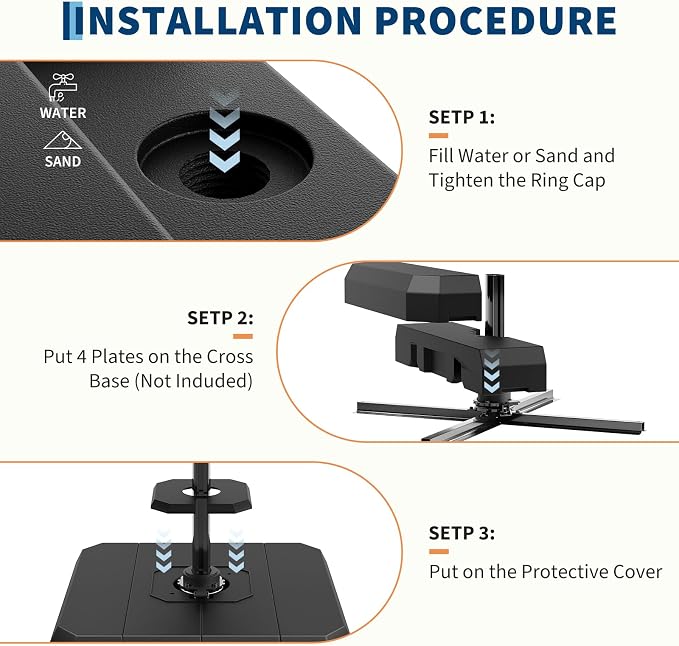 INSTALLATION PROCEDURE

WATER

SAND

SETP 1:

Fill Water or Sand and Tighten the Ring Cap

SETP 2:

Put 4 Plates on the Cross Base (Not Induded)

SETP 3:

Put on the Protective Cover