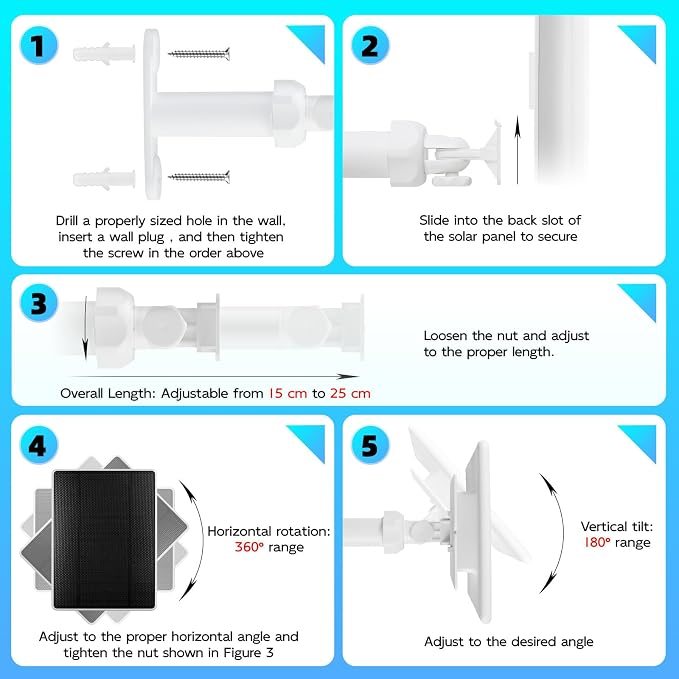 1

Drill a properly sized hole in the wall, insert a wall plug , and then tighten the screw in the order above

2

Slide into the back slot of the solar panel to secure

3

Loosen the nut and adjust to the proper length.

Overall Length: Adjustable from 15 cm to 25 cm

4

Horizontal rotation: 360° range

Adjust to the proper horizontal angle and tighten the nut shown in Figure 3

5

Vertical tilt: 180° range

Adjust to the desired angle