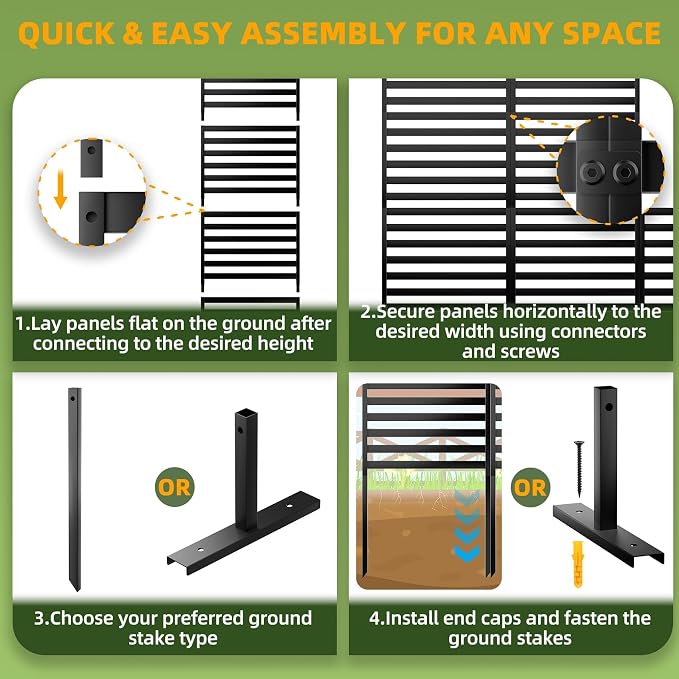 QUICK & EASY ASSEMBLY FOR ANY SPACE

1.Lay panels flat on the ground after connecting to the desired height

2.Secure panels horizontally to the desired width using connectors and screws

OR

3.Choose your preferred ground stake type

OR

4.Install end caps and fasten the ground stakes