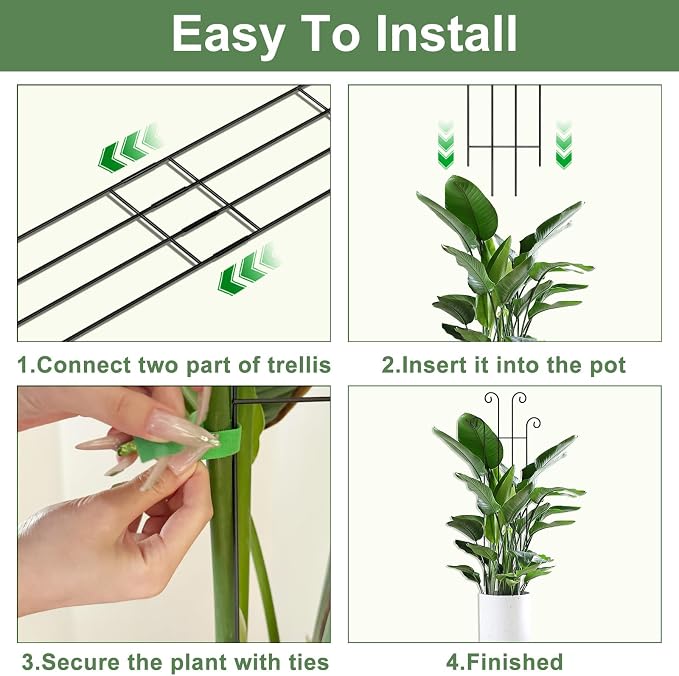 Easy To Install

1.Connect two part of trellis

2.Insert it into the pot

3.Secure the plant with ties

4.Finished