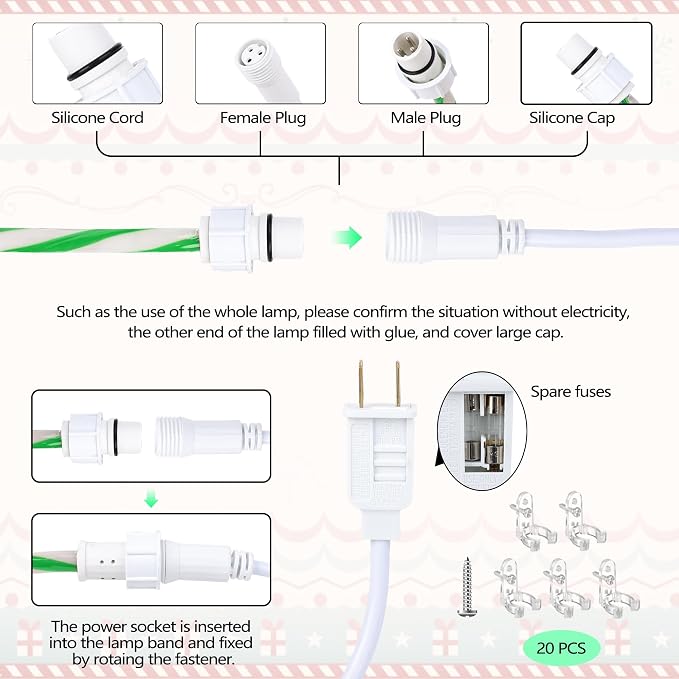 Silicone Cord
Female Plug
Male Plug
Silicone Cap

Such as the use of the whole lamp, please confirm the situation without electricity, the other end of the lamp filled with glue, and cover large cap.

Spare fuses

The power socket is inserted into the lamp band and fixed by rotaing the fastener.

20 PCS