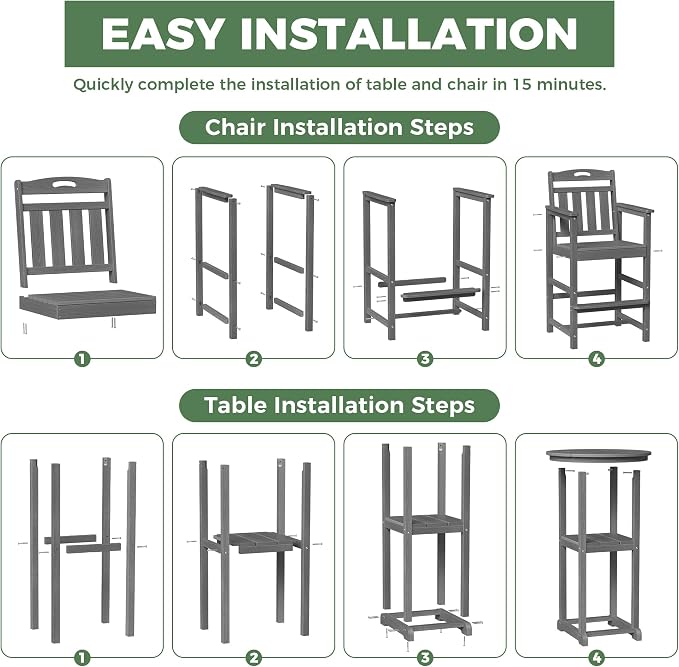 EASY INSTALLATION

Quickly complete the installation of table and chair in 15 minutes.

Chair Installation Steps

1

2

3

4

Table Installation Steps

1

2

3

4