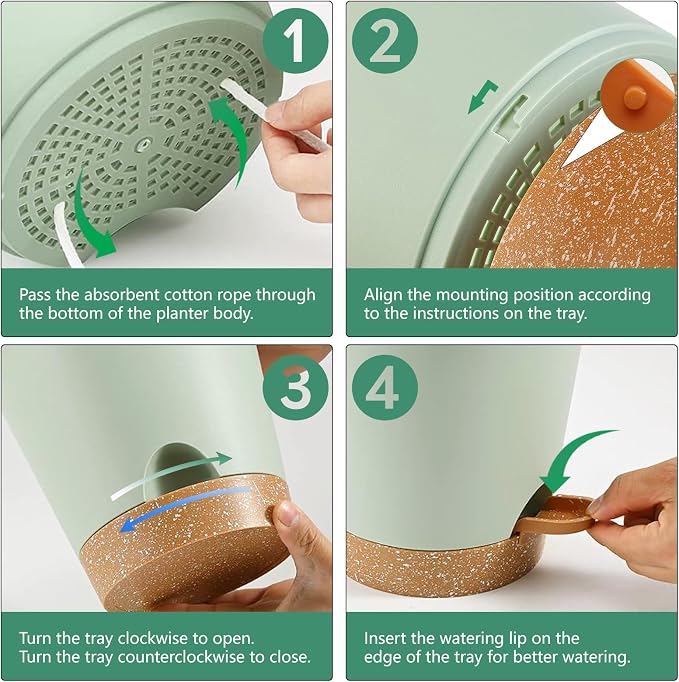 1

Pass the absorbent cotton rope through the bottom of the planter body.

2

Align the mounting position according to the instructions on the tray.

3

Turn the tray clockwise to open.
Turn the tray counterclockwise to close.

4

Insert the watering lip on the edge of the tray for better watering.