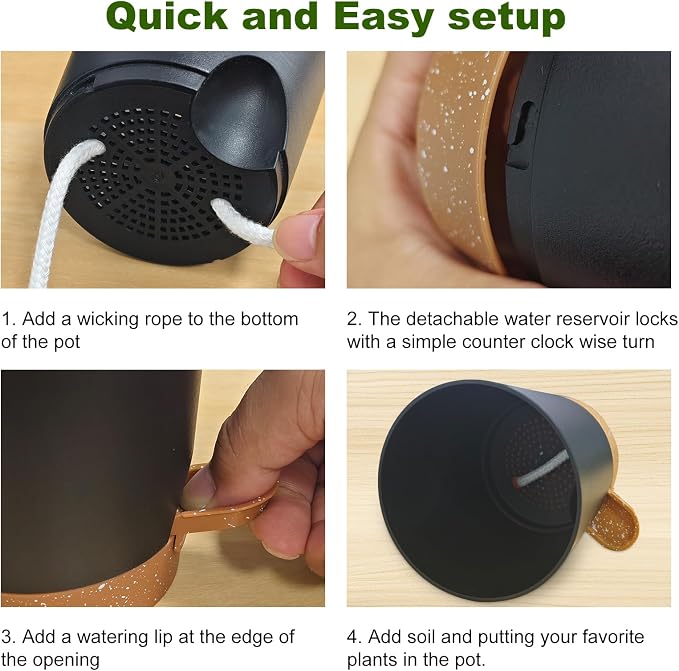 Quick and Easy setup

1. Add a wicking rope to the bottom of the pot

2. The detachable water reservoir locks with a simple counter clock wise turn

3. Add a watering lip at the edge of the opening

4. Add soil and putting your favorite plants in the pot.