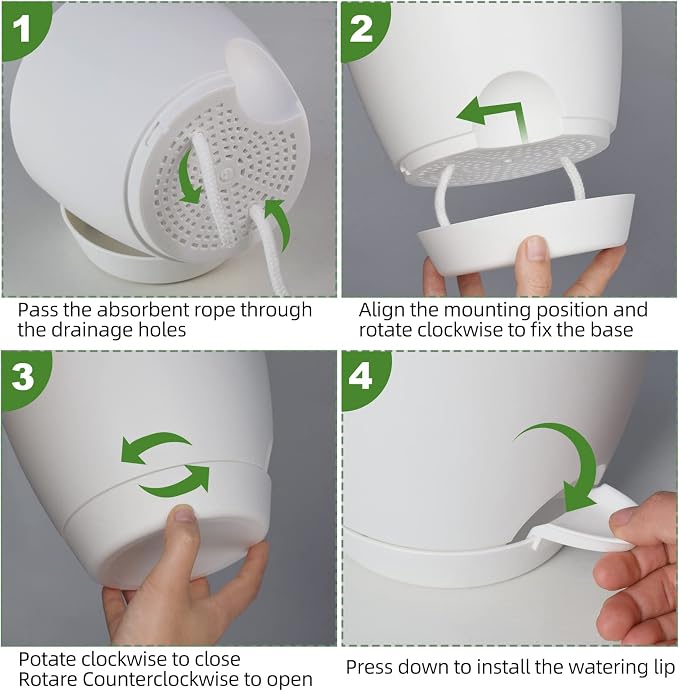 1

Pass the absorbent rope through the drainage holes

2

Align the mounting position and rotate clockwise to fix the base

3

Potate clockwise to close
Rotare Counterclockwise to open

4

Press down to install the watering lip