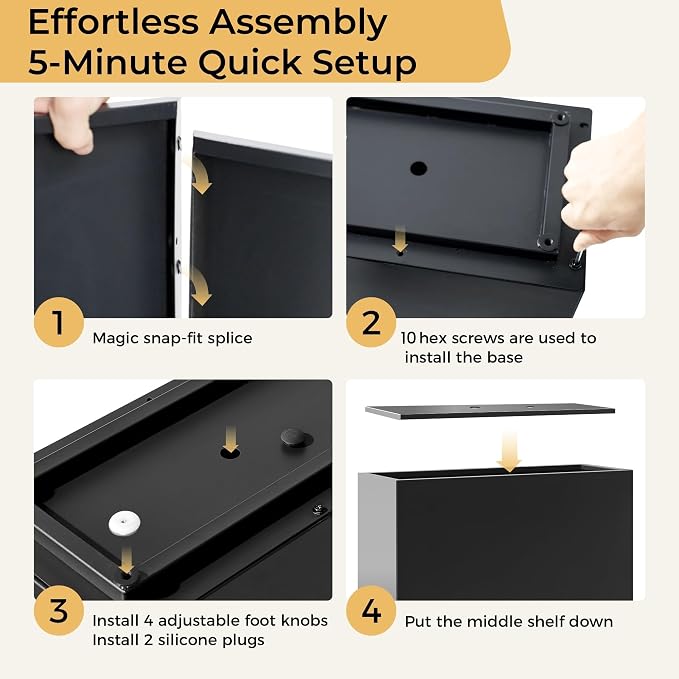 Effortless Assembly
5-Minute Quick Setup

1 Magic snap-fit splice

2 10 hex screws are used to install the base

3 Install 4 adjustable foot knobs
Install 2 silicone plugs

4 Put the middle shelf down