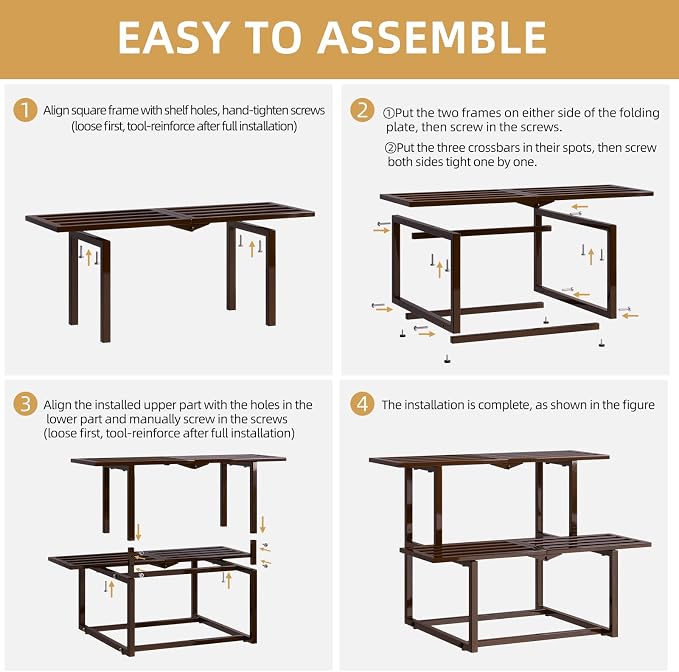 EASY TO ASSEMBLE

1 Align square frame with shelf holes, hand-tighten screws (loose first, tool-reinforce after full installation)

2 ①Put the two frames on either side of the folding plate, then screw in the screws.

②Put the three crossbars in their spots, then screw both sides tight one by one.

3 Align the installed upper part with the holes in the lower part and manually screw in the screws (loose first, tool-reinforce after full installation)

4 The installation is complete, as shown in the figure