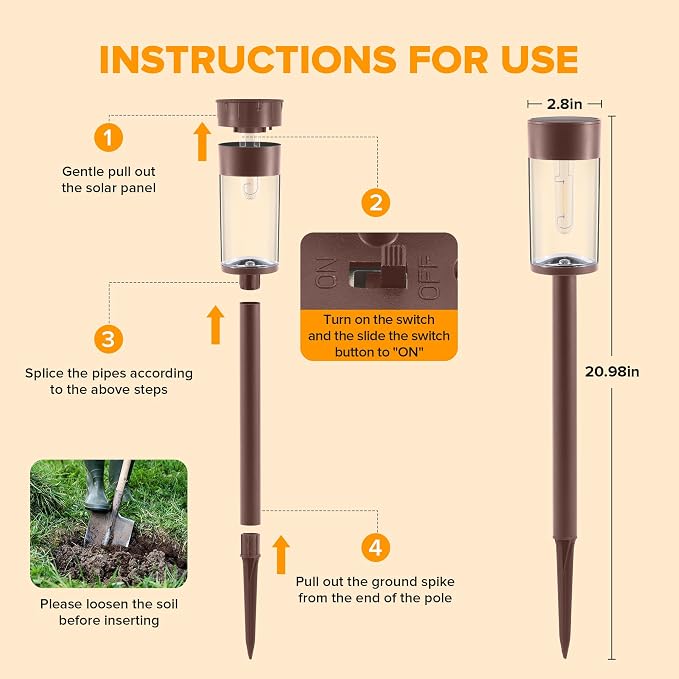 INSTRUCTIONS FOR USE

1

Gentle pull out the solar panel

2

ON OFF

Turn on the switch and the slide the switch button to "ON"

3

Splice the pipes according to the above steps

4

Pull out the ground spike from the end of the pole

Please loosen the soil before inserting

2.8in

20.98in