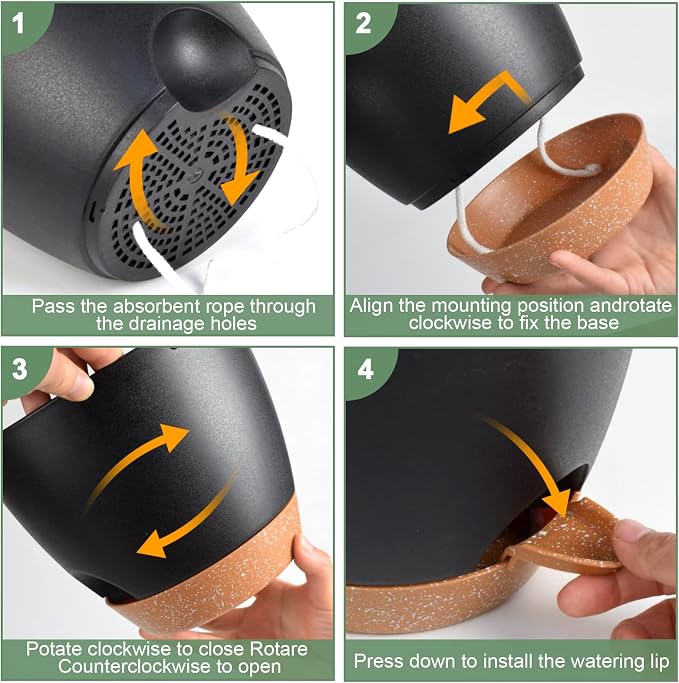 1

Pass the absorbent rope through the drainage holes

2

Align the mounting position androtate clockwise to fix the base

3

Potate clockwise to close Rotare Counterclockwise to open

4

Press down to install the watering lip