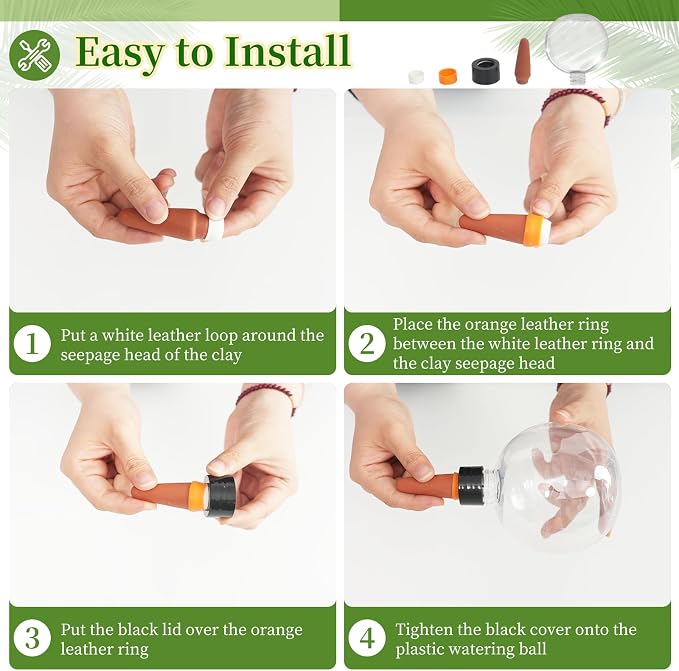 Easy to Install

1 Put a white leather loop around the seepage head of the clay

2 Place the orange leather ring between the white leather ring and the clay seepage head

3 Put the black lid over the orange leather ring

4 Tighten the black cover onto the plastic watering ball