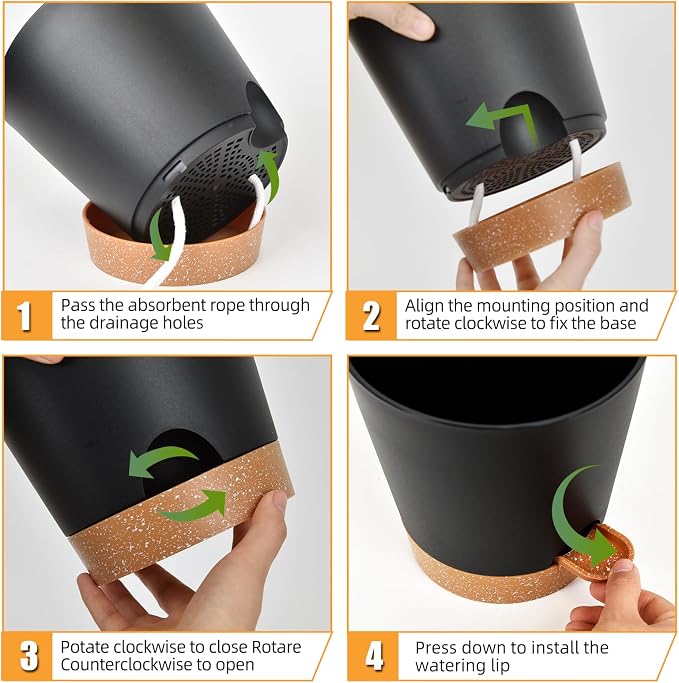 1 Pass the absorbent rope through the drainage holes

2 Align the mounting position and rotate clockwise to fix the base

3 Potate clockwise to close Rotare Counterclockwise to open

4 Press down to install the watering lip