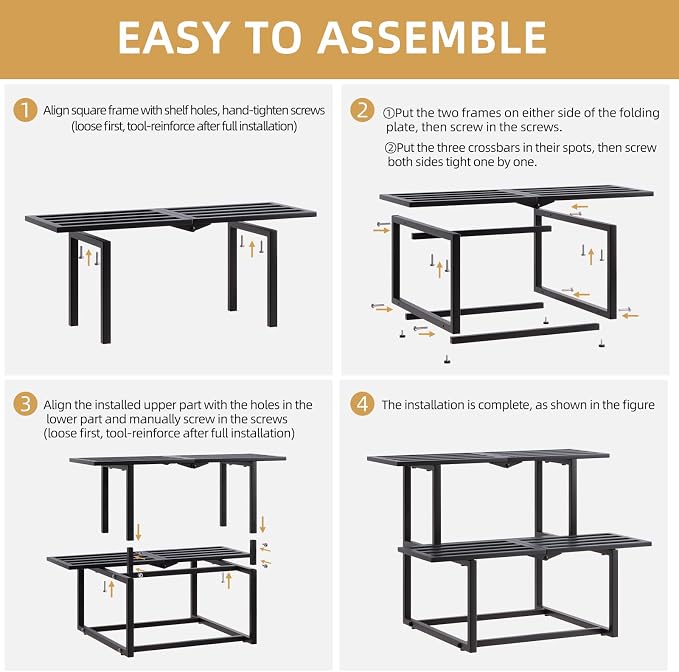 EASY TO ASSEMBLE

1 Align square frame with shelf holes, hand-tighten screws (loose first, tool-reinforce after full installation)

2 ①Put the two frames on either side of the folding plate, then screw in the screws.

②Put the three crossbars in their spots, then screw both sides tight one by one.

3 Align the installed upper part with the holes in the lower part and manually screw in the screws (loose first, tool-reinforce after full installation)

4 The installation is complete, as shown in the figure