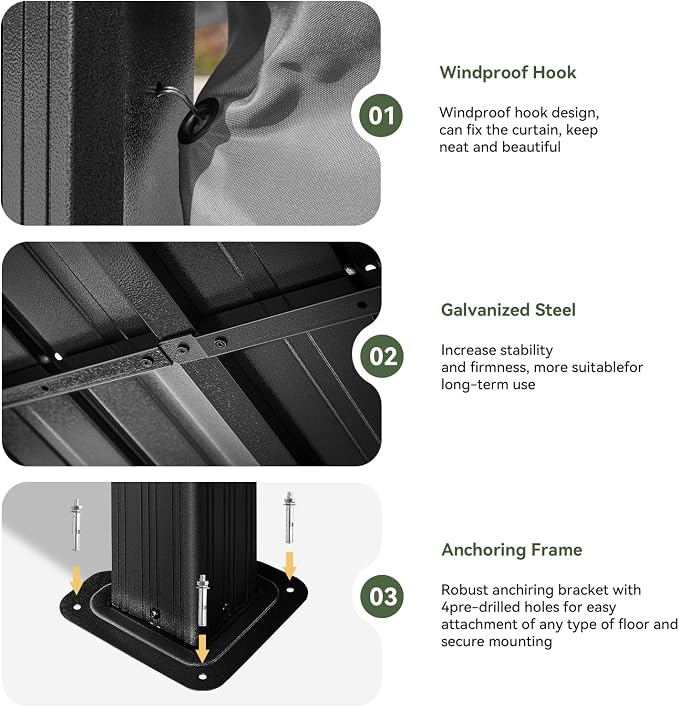 01

Windproof Hook

Windproof hook design, can fix the curtain, keep neat and beautiful

02

Galvanized Steel

Increase stability and firmness, more suitablefor long-term use

03

Anchoring Frame

Robust anchiring bracket with 4pre-drilled holes for easy attachment of any type of floor and secure mounting