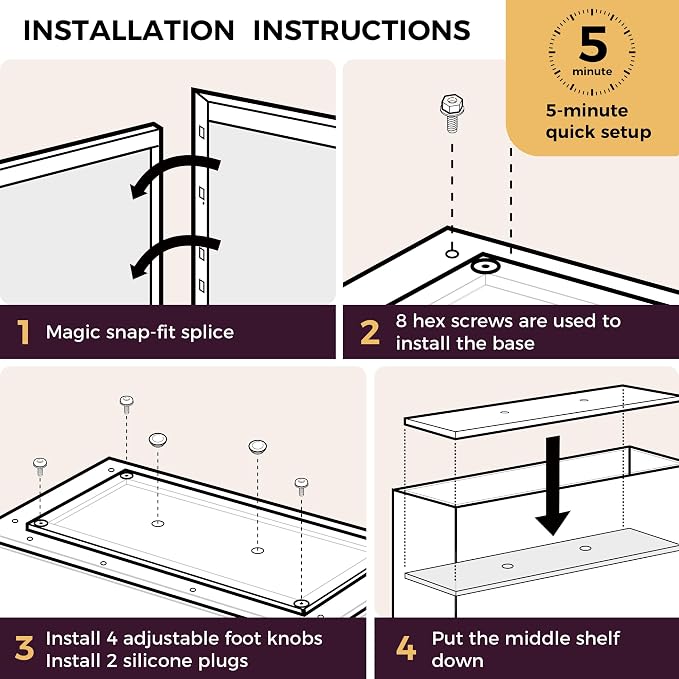 INSTALLATION INSTRUCTIONS

5
minute

5-minute quick setup

1 Magic snap-fit splice

2 8 hex screws are used to install the base

3 Install 4 adjustable foot knobs
Install 2 silicone plugs

4 Put the middle shelf down