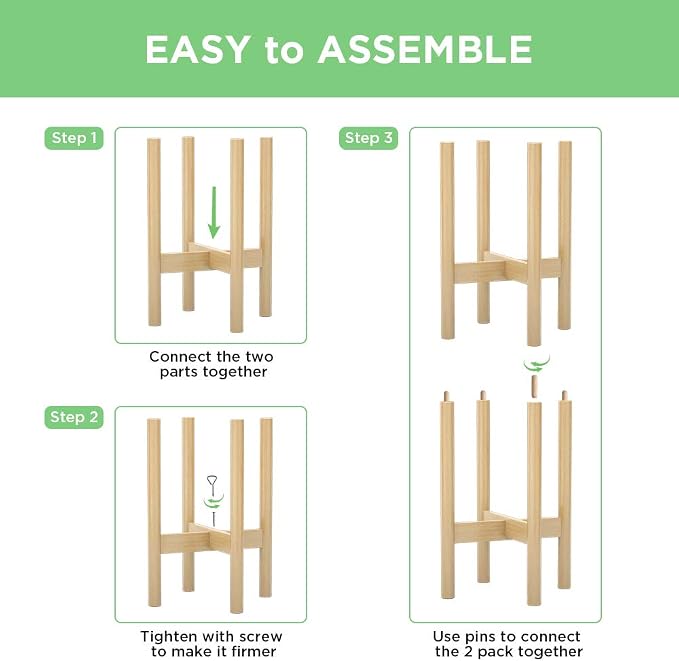 EASY to ASSEMBLE

Step 1

Connect the two parts together

Step 2

Tighten with screw to make it firmer

Step 3

Use pins to connect the 2 pack together