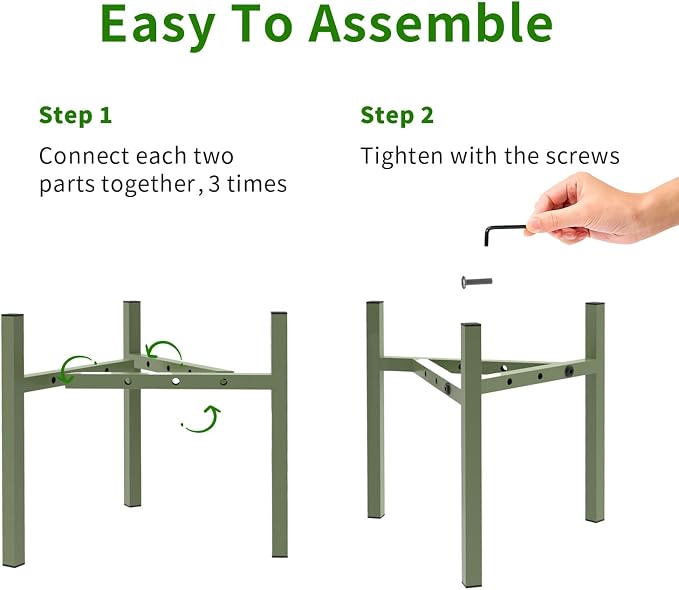 Easy To Assemble

Step 1

Connect each two parts together, 3 times

Step 2

Tighten with the screws