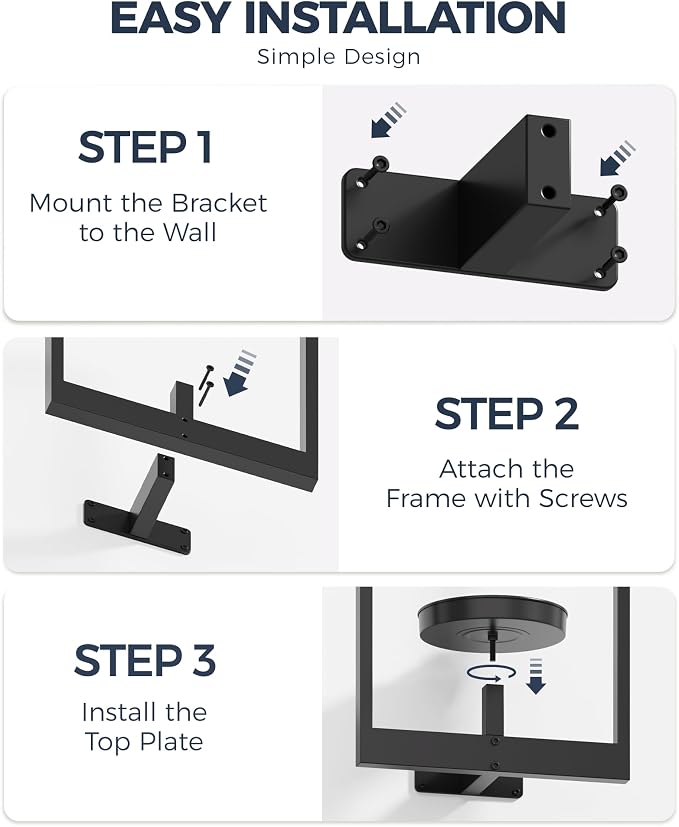 EASY INSTALLATION

Simple Design

STEP 1

Mount the Bracket to the Wall

STEP 2

Attach the Frame with Screws

STEP 3

Install the Top Plate