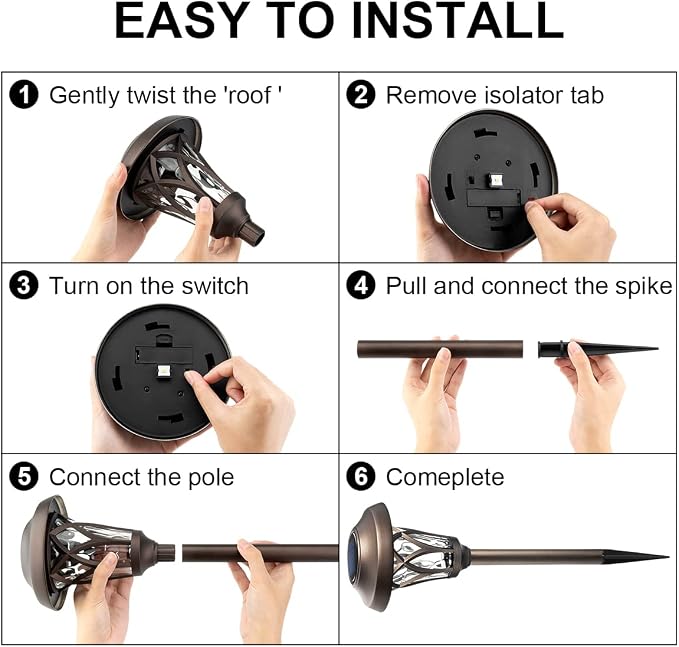 EASY TO INSTALL

1 Gently twist the 'roof '

2 Remove isolator tab

3 Turn on the switch

4 Pull and connect the spike

5 Connect the pole

6 Comeplete