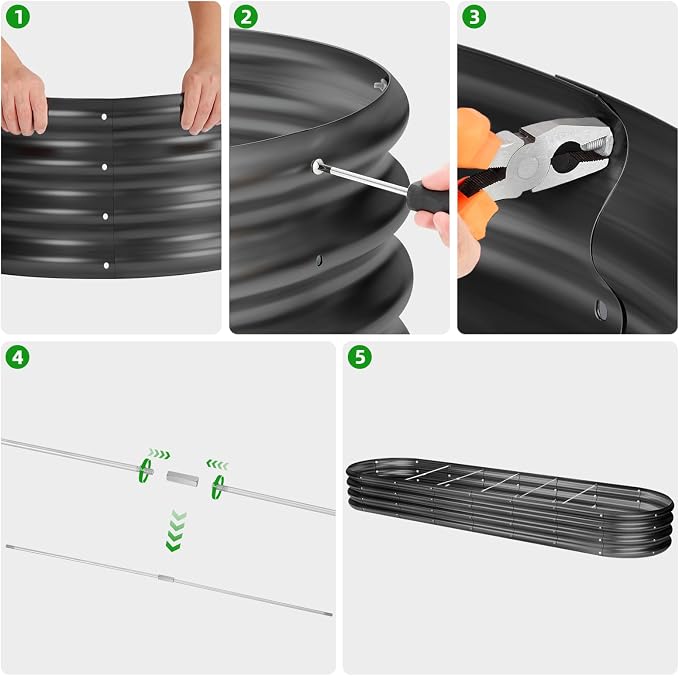 1
2
3
4
5