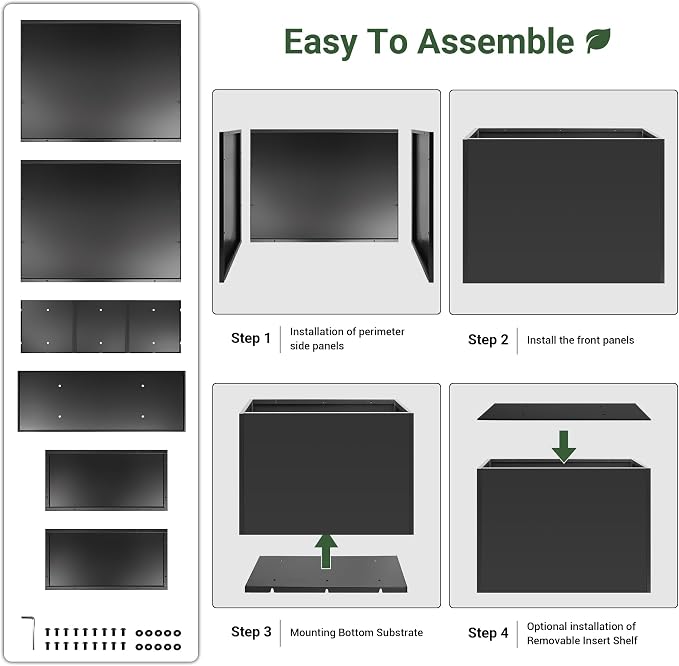 Easy To Assemble

Step 1 Installation of perimeter side panels

Step 2 Install the front panels

Step 3 Mounting Bottom Substrate

Step 4 Optional installation of Removable Insert Shelf