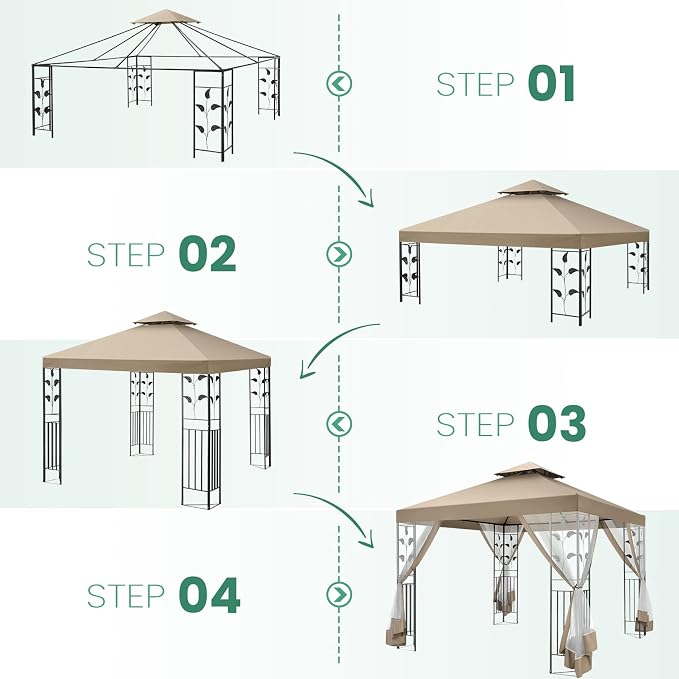 STEP 01

STEP 02

STEP 03

STEP 04