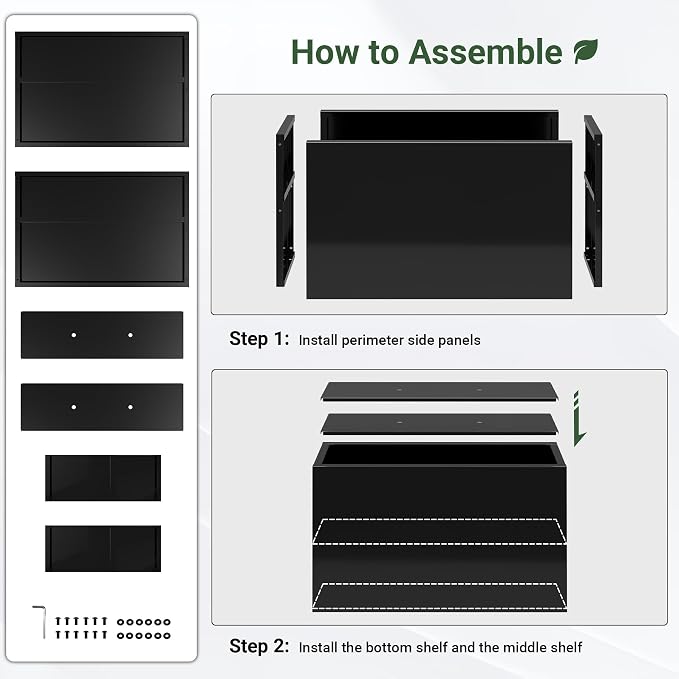 How to Assemble

Step 1: Install perimeter side panels

Step 2: Install the bottom shelf and the middle shelf