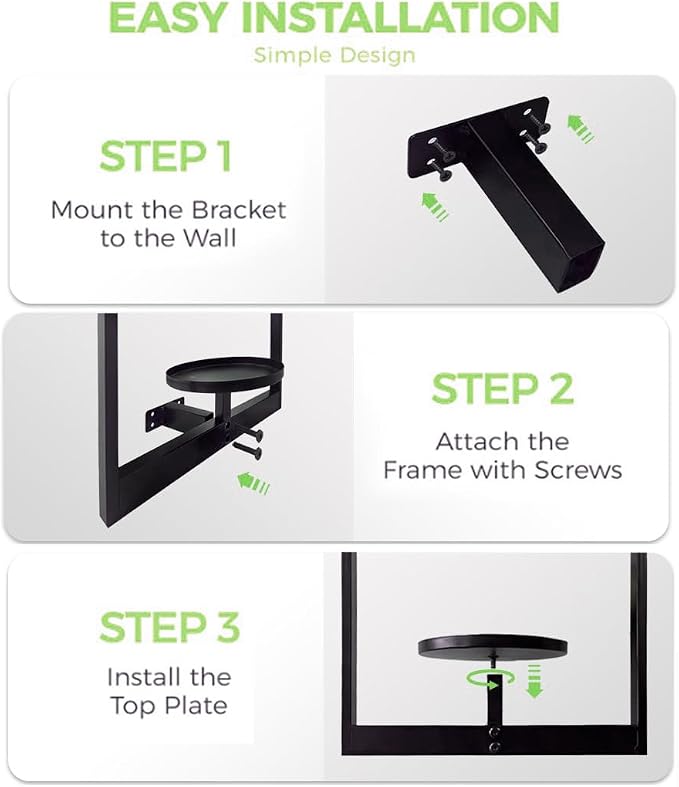 EASY INSTALLATION
Simple Design

STEP 1
Mount the Bracket to the Wall

STEP 2
Attach the Frame with Screws

STEP 3
Install the Top Plate